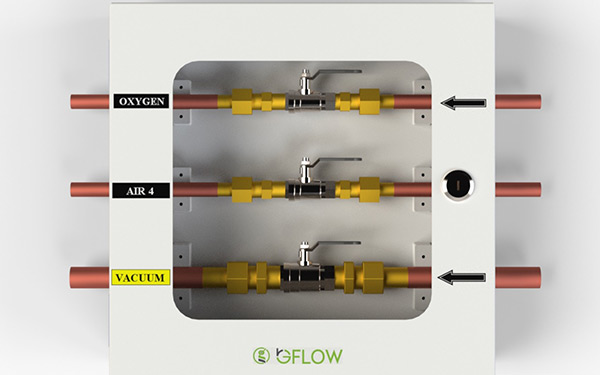 OXYGEN

AIR 4

VACUUM

GFLOW